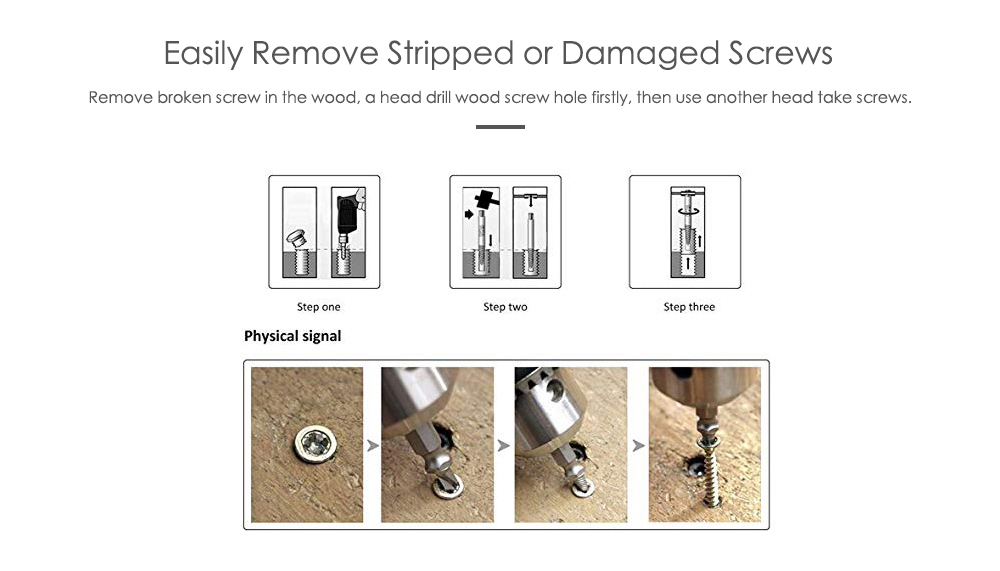 Easily Remove Stripped or Damaged Screws

Remove broken screw in the wood, a head drill wood screw hole firstly, then use another head take screws.

Step one

Step two

Step three

Physical signal