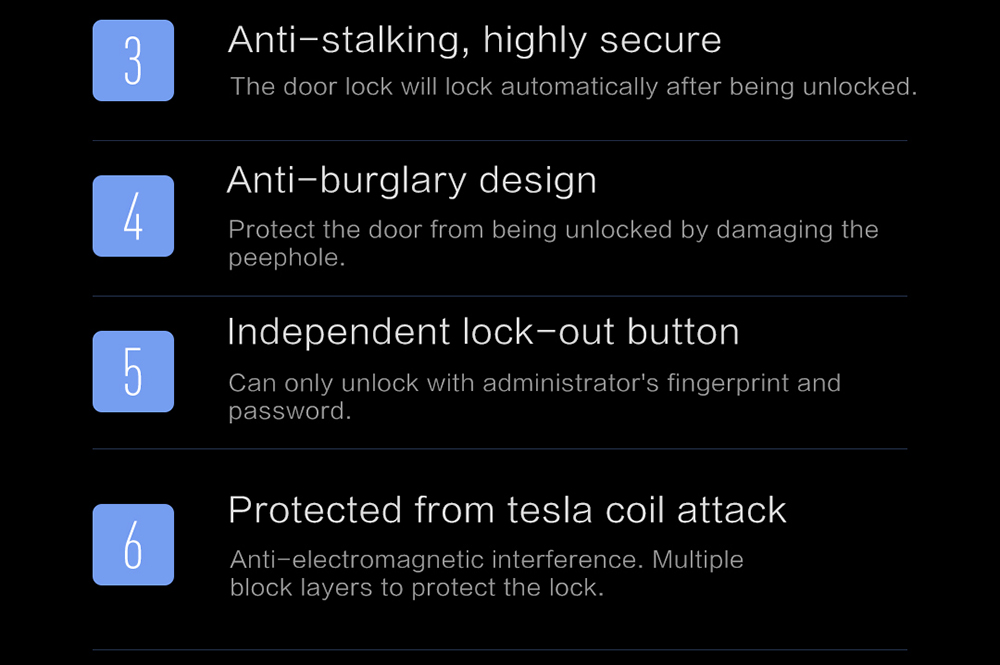 3

Anti-stalking, highly secure

The door lock will lock automatically after being unlocked.

4

Anti-burglary design

Protect the door from being unlocked by damaging the peephole.

5

Independent lock-out button

Can only unlock with administrator's fingerprint and password.

6

Protected from tesla coil attack

Anti-electromagnetic interference. Multiple block layers to protect the lock.